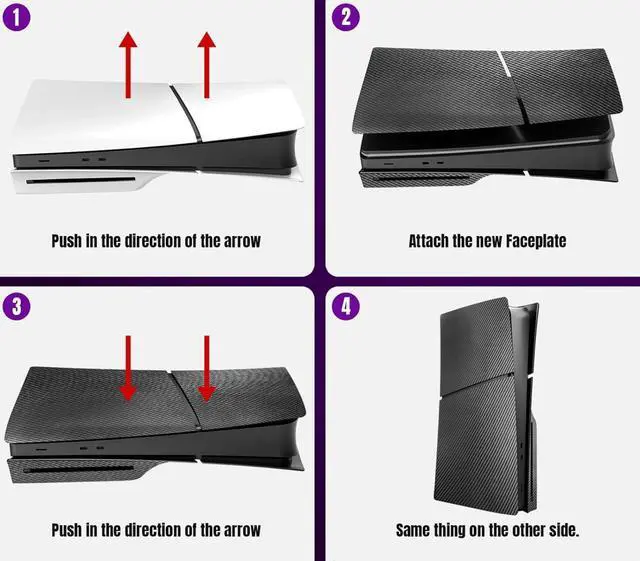 1

Push in the direction of the arrow

2

Attach the new Faceplate

3

Push in the direction of the arrow

4

Same thing on the other side.