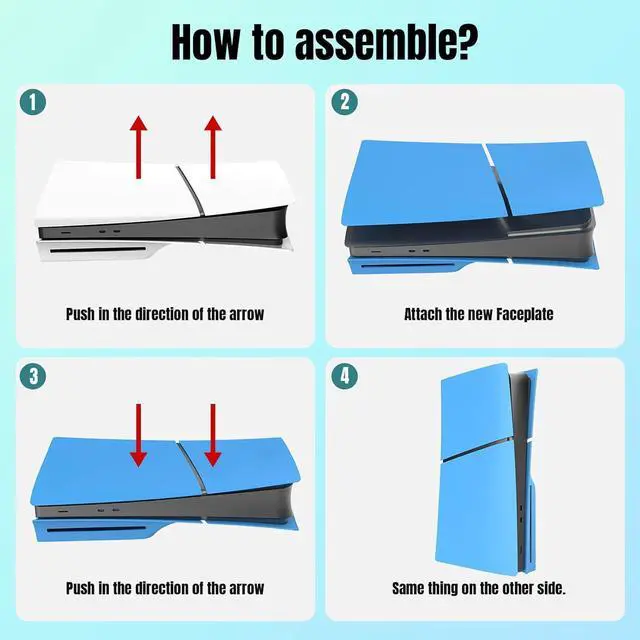 How to assemble?

1

Push in the direction of the arrow

2

Attach the new Faceplate

3

Push in the direction of the arrow

4

Same thing on the other side.