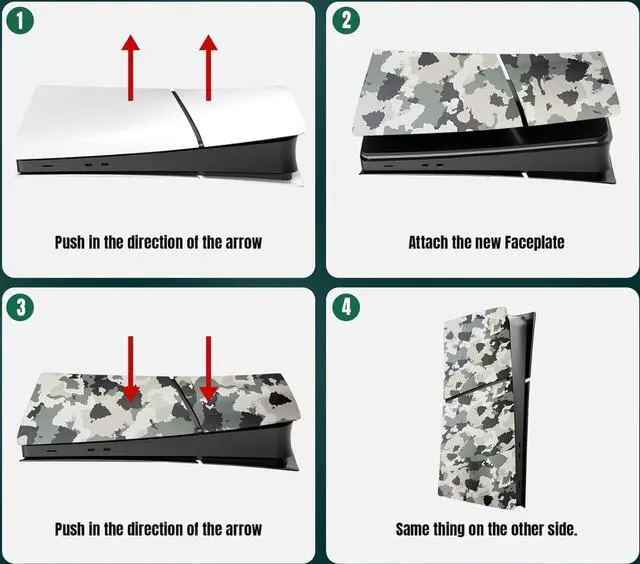 1

Push in the direction of the arrow

2

Attach the new Faceplate

3

Push in the direction of the arrow

4

Same thing on the other side.