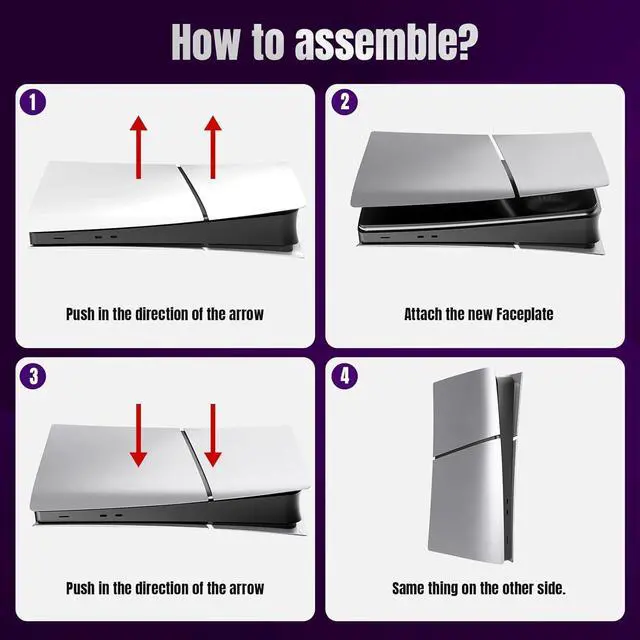 How to assemble?

1

Push in the direction of the arrow

2

Attach the new Faceplate

3

Push in the direction of the arrow

4

Same thing on the other side.