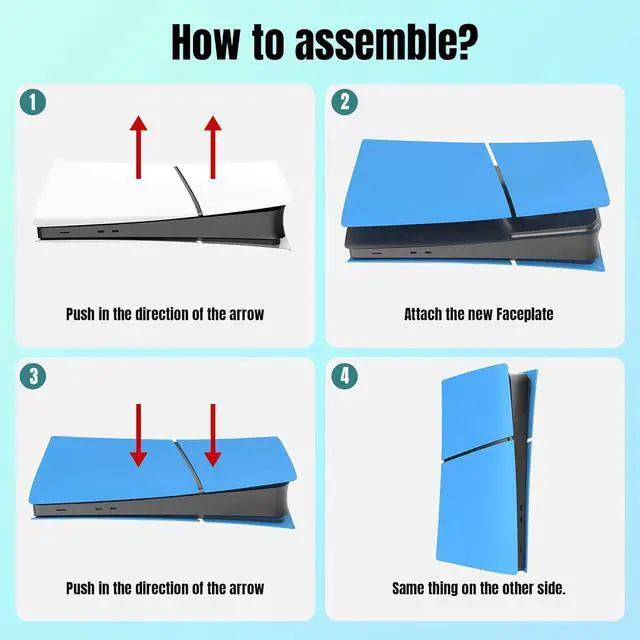 How to assemble?

1

Push in the direction of the arrow

2

Attach the new Faceplate

3

Push in the direction of the arrow

4

Same thing on the other side.