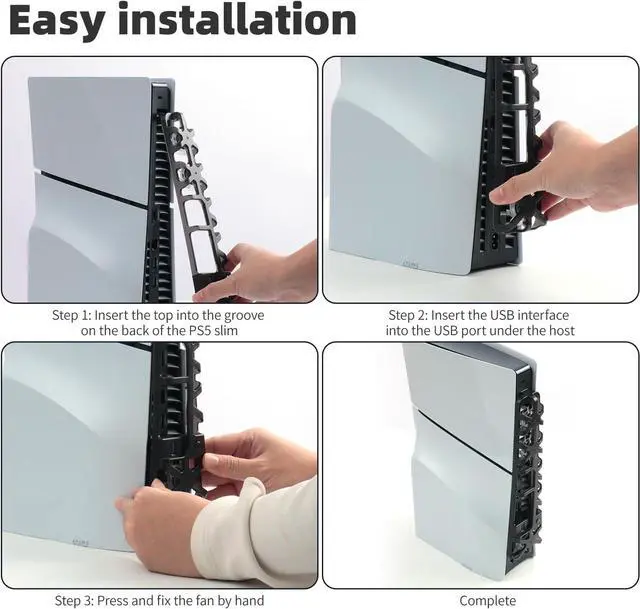 Easy installation

Step 1: Insert the top into the groove on the back of the PS5 slim

Step 2: Insert the USB interface into the USB port under the host

Step 3: Press and fix the fan by hand

Complete