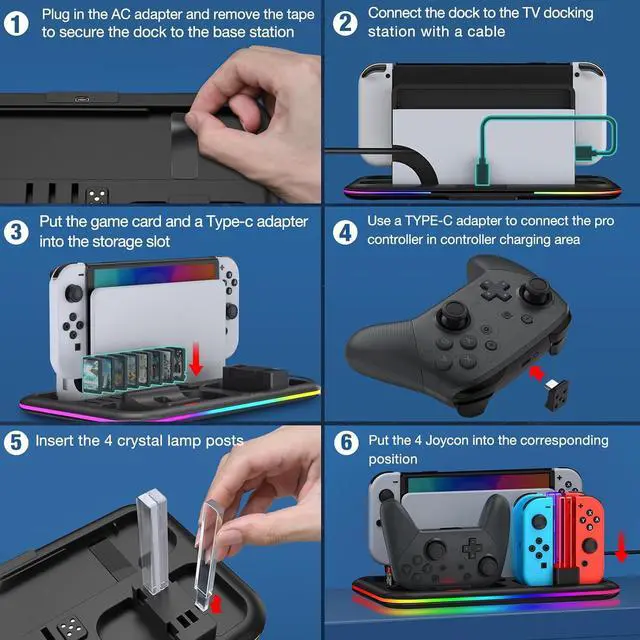 1 Plug in the AC adapter and remove the tape to secure the dock to the base station

2 Connect the dock to the TV docking station with a cable

3 Put the game card and a Type-c adapter into the storage slot

4 Use a TYPE-C adapter to connect the pro controller in controller charging area

5 Insert the 4 crystal lamp posts

6 Put the 4 Joycon into the corresponding position