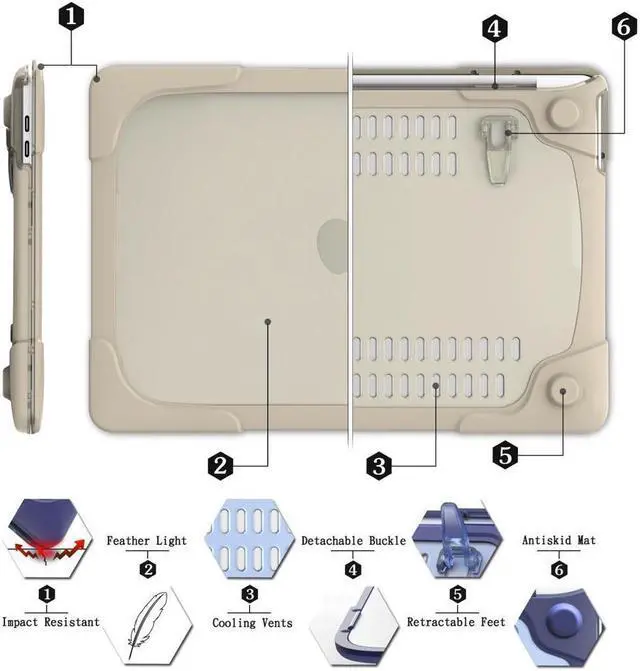 1
4
6
2
3
5

Feather Light
2

Detachable Buckle
4

Antiskid Mat
6

1
Impact Resistant

3
Cooling Vents

5
Retractable Feet