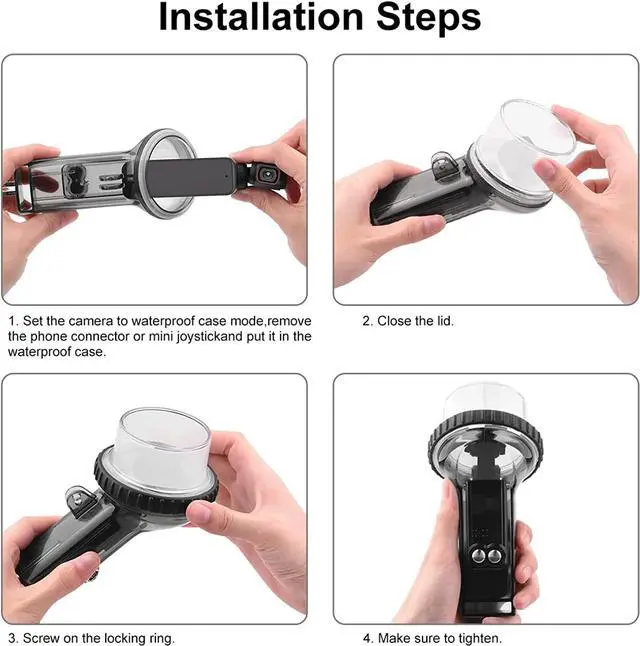 Installation Steps

1. Set the camera to waterproof case mode,remove the phone connector or mini joystickand put it in the waterproof case.

2. Close the lid.

3. Screw on the locking ring.

4. Make sure to tighten.