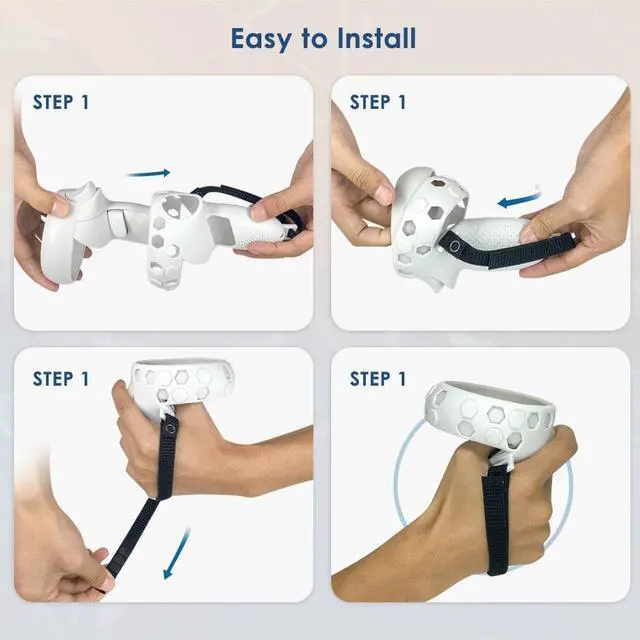 Easy to Install

STEP 1

STEP 1

STEP 1

STEP 1