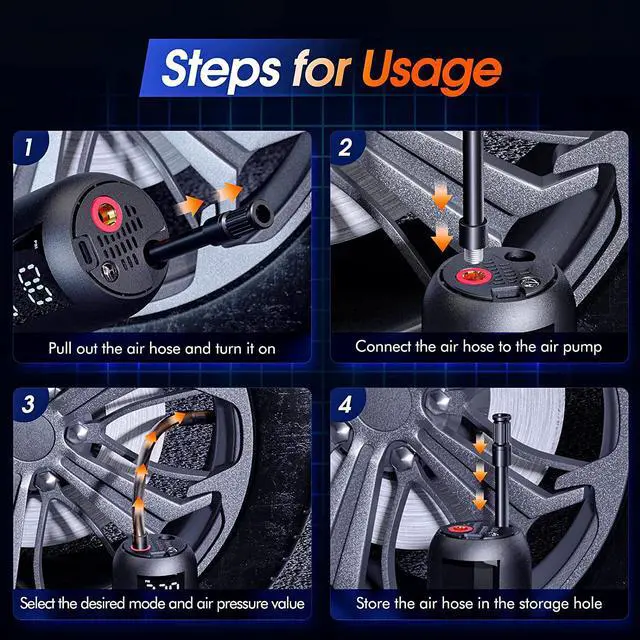 Steps for Usage

1

Pull out the air hose and turn it on

2

Connect the air hose to the air pump

3

Select the desired mode and air pressure value

4

Store the air hose in the storage hole