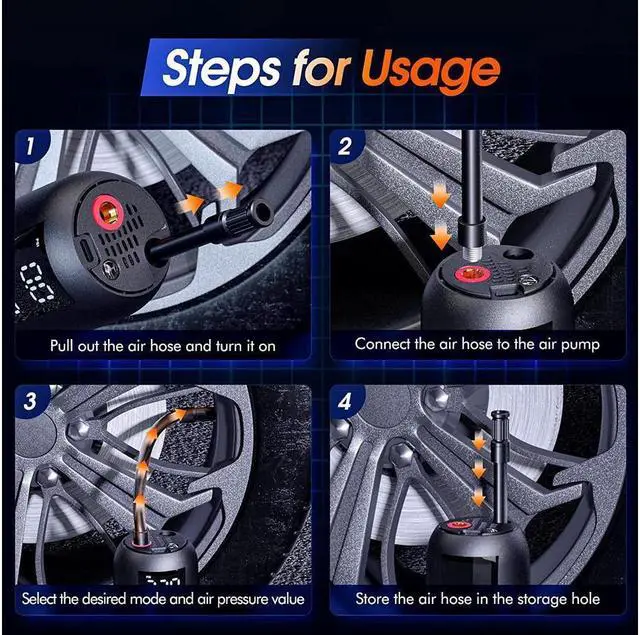 Steps for Usage

1

Pull out the air hose and turn it on

2

Connect the air hose to the air pump

3

Select the desired mode and air pressure value

4

Store the air hose in the storage hole