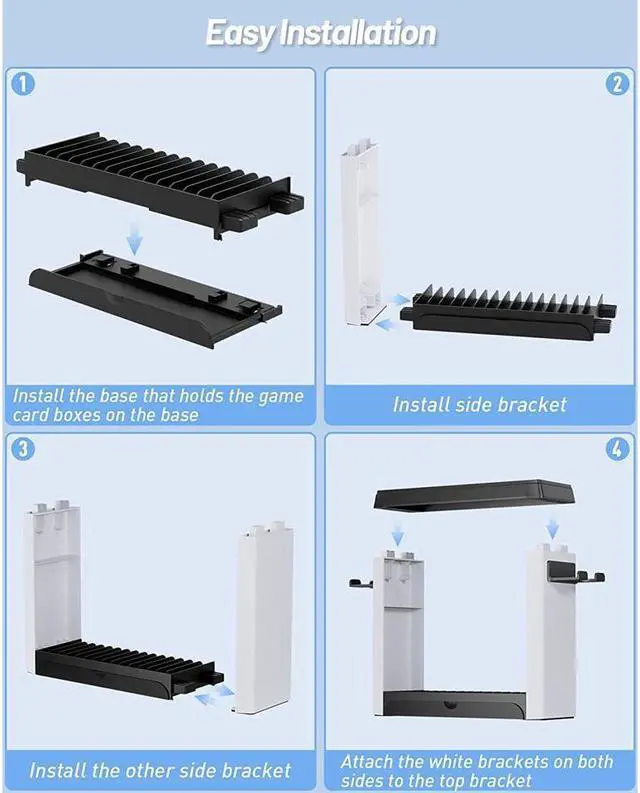 Easy Installation

1

Install the base that holds the game card boxes on the base

2

Install side bracket

3

Install the other side bracket

4

Attach the white brackets on both sides to the top bracket