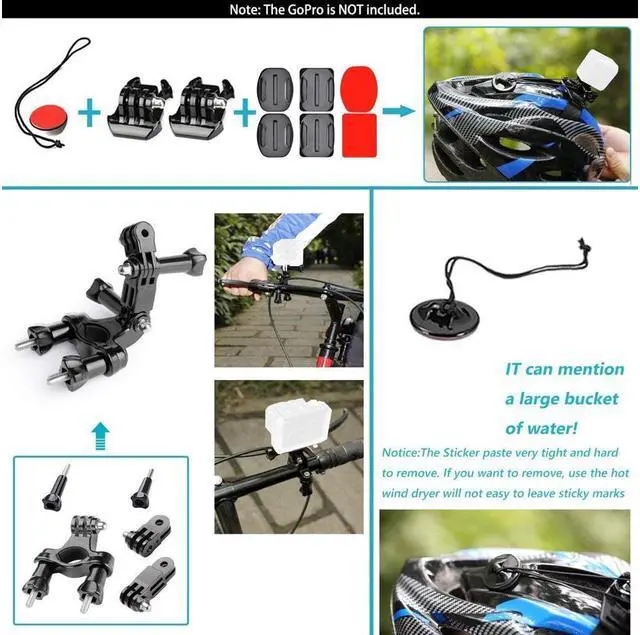 Note: The GoPro is NOT included.

IT can mention a large bucket of water!

Notice:The Sticker paste very tight and hard to remove. If you want to remove, use the hot wind dryer will not easy to leave sticky marks