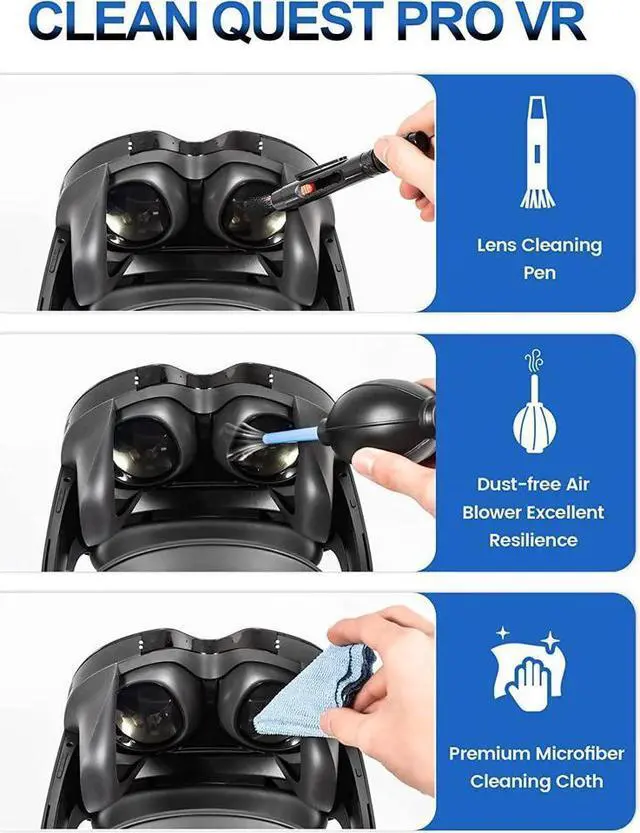 CLEAN QUEST PRO VR

Lens Cleaning Pen

Dust-free Air Blower Excellent Resilience

Premium Microfiber Cleaning Cloth