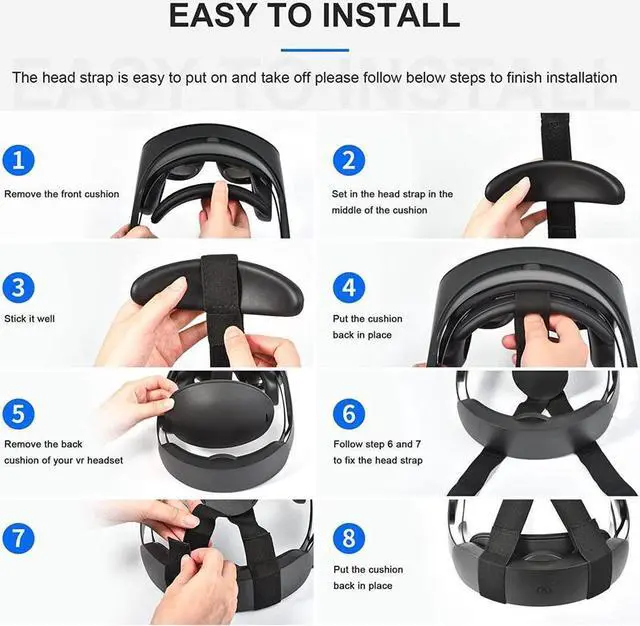 EASY TO INSTALL

The head strap is easy to put on and take off please follow below steps to finish installation

1
Remove the front cushion

2
Set in the head strap in the middle of the cushion

3
Stick it well

4
Put the cushion back in place

5
Remove the back cushion of your vr headset

6
Follow step 6 and 7 to fix the head strap

7

8
Put the cushion back in place