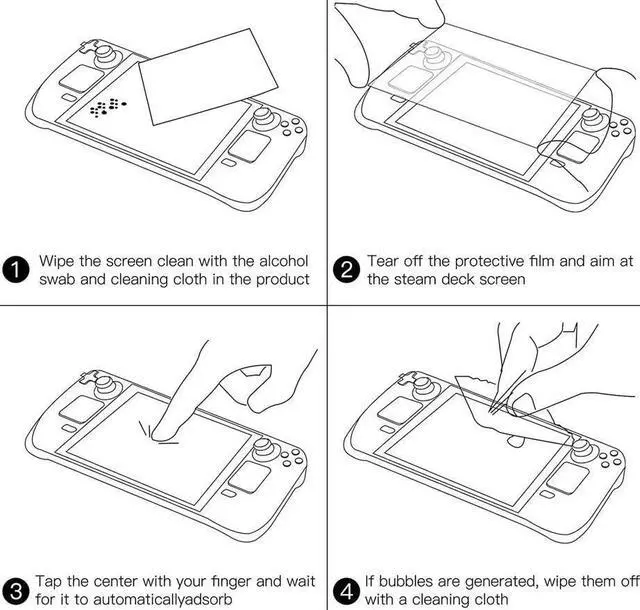 1 Wipe the screen clean with the alcohol swab and cleaning cloth in the product

2 Tear off the protective film and aim at the steam deck screen

3 Tap the center with your finger and wait for it to automaticallyadsorb

4 If bubbles are generated, wipe them off with a cleaning cloth