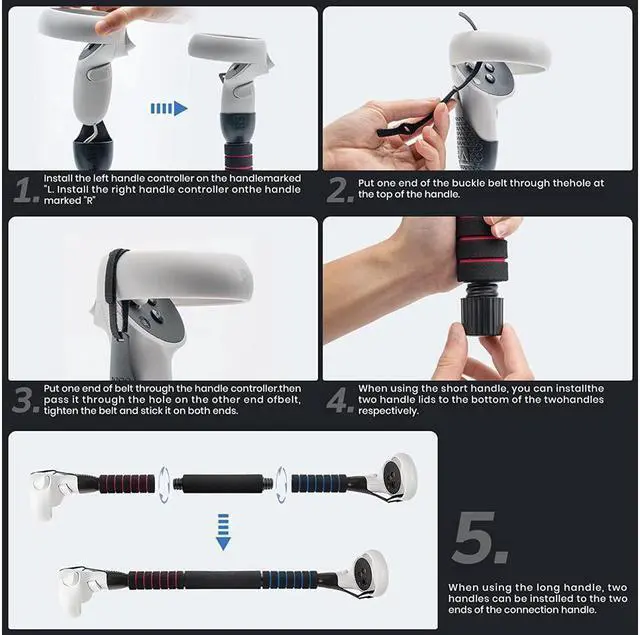 1. Install the left handle controller on the handlemarked "L. Install the right handle controller onthe handle marked "R"

2. Put one end of the buckle belt through thehole at the top of the handle.

3. Put one end of belt through the handle controller.then pass it through the hole on the other end ofbelt, tighten the belt and stick it on both ends.

4. When using the short handle, you can installthe two handle lids to the bottom of the twohandles respectively.

5.

When using the long handle, two handles can be installed to the two ends of the connection handle.