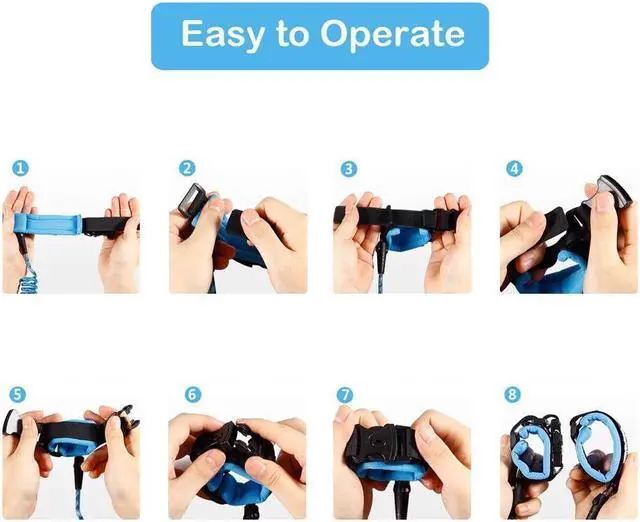 Easy to Operate

1

2

3

4

5

6

7

8