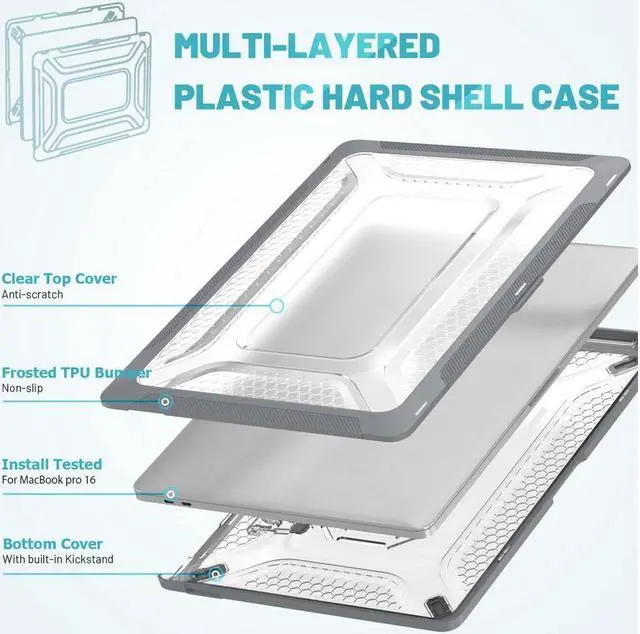 MULTI-LAYERED
PLASTIC HARD SHELL CASE

Clear Top Cover
Anti-scratch

Frosted TPU Bumper
Non-slip

Install Tested
For MacBook pro 16

Bottom Cover
With built-in Kickstand