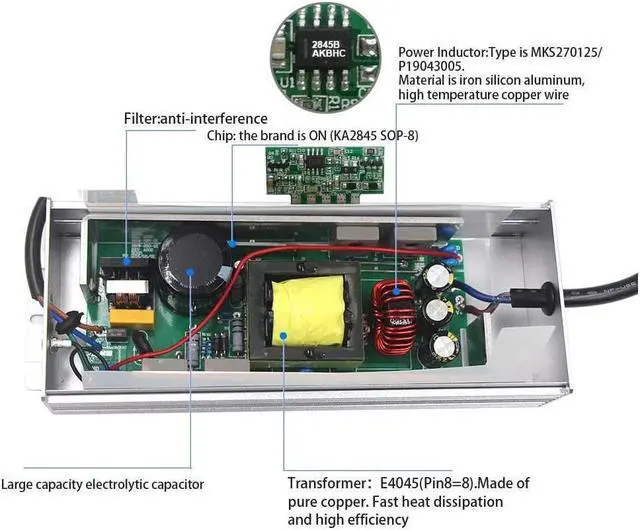 2845B
AKBHC
U1

Power Inductor:Type is MKS270125/ P19043005.
Material is iron silicon aluminum, high temperature copper wire

Filter:anti-interference

Chip: the brand is ON (KA2845 SOP-8)

Large capacity electrolytic capacitor

Transformer： E4045(Pin8=8).Made of pure copper. Fast heat dissipation and high efficiency