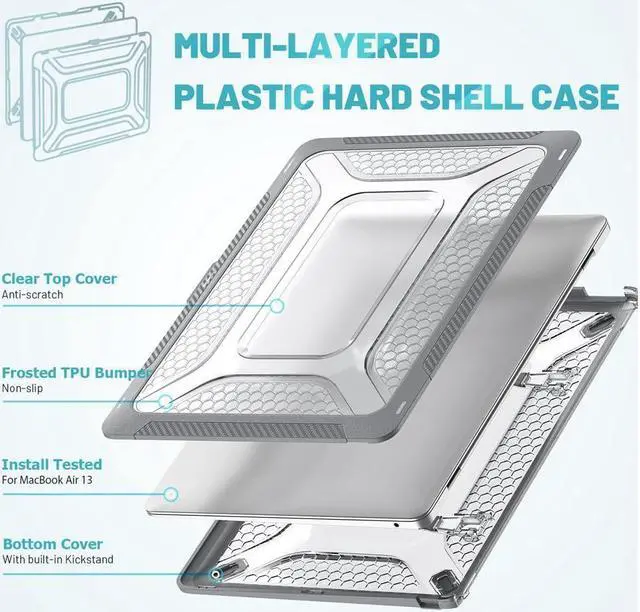 MULTI-LAYERED
PLASTIC HARD SHELL CASE

Clear Top Cover
Anti-scratch

Frosted TPU Bumper
Non-slip

Install Tested
For MacBook Air 13

Bottom Cover
With built-in Kickstand