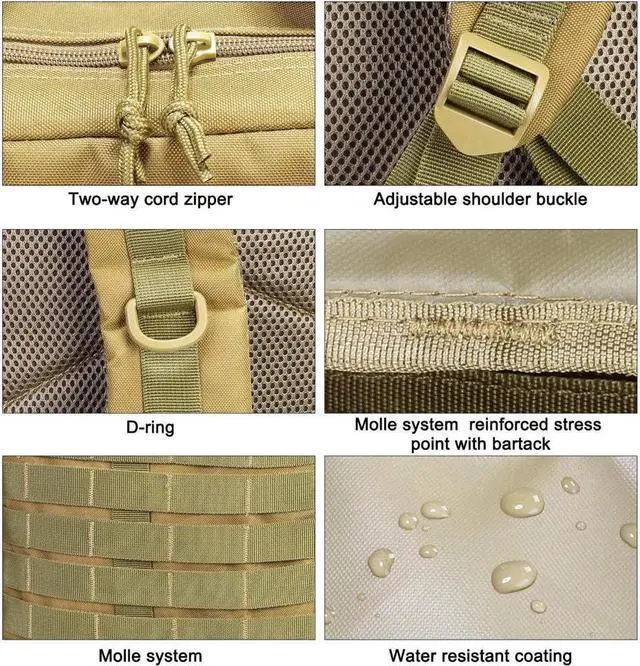 Two-way cord zipper

Adjustable shoulder buckle

D-ring

Molle system reinforced stress point with bartack

Molle system

Water resistant coating