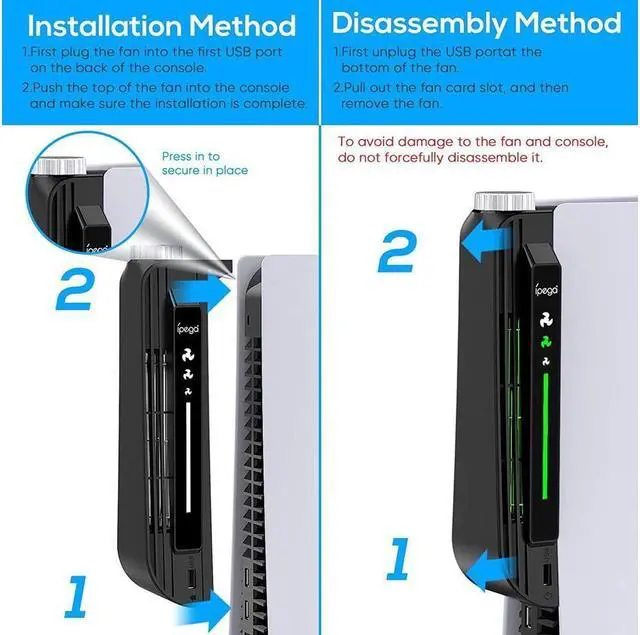 Installation Method

1.First plug the fan into the first USB port on the back of the console

2.Push the top of the fan into the console and make sure the installation is complete.

Press in to secure in place

ipega

2

ipega

1

Disassembly Method

1.First unplug the USB portat the bottom of the fan.

2.Pull out the fan card slot, and then remove the fan.

To avoid damage to the fan and console, do not forcefully disassemble it.

2

ipega

1