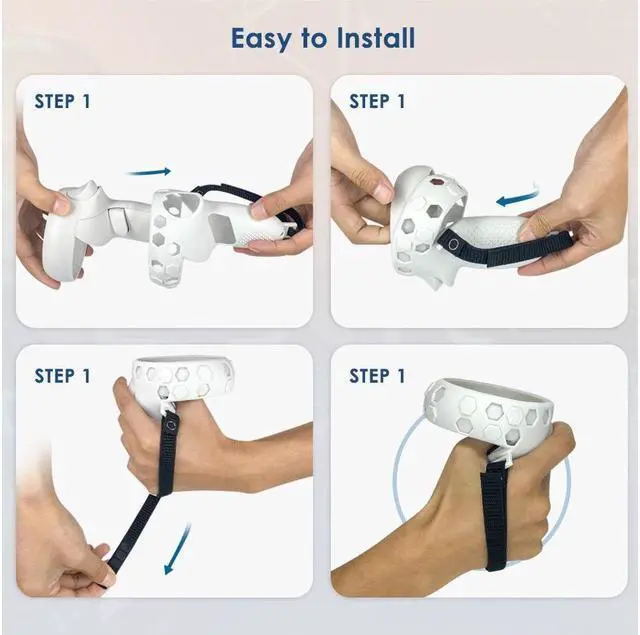 Easy to Install

STEP 1

STEP 1

STEP 1

STEP 1