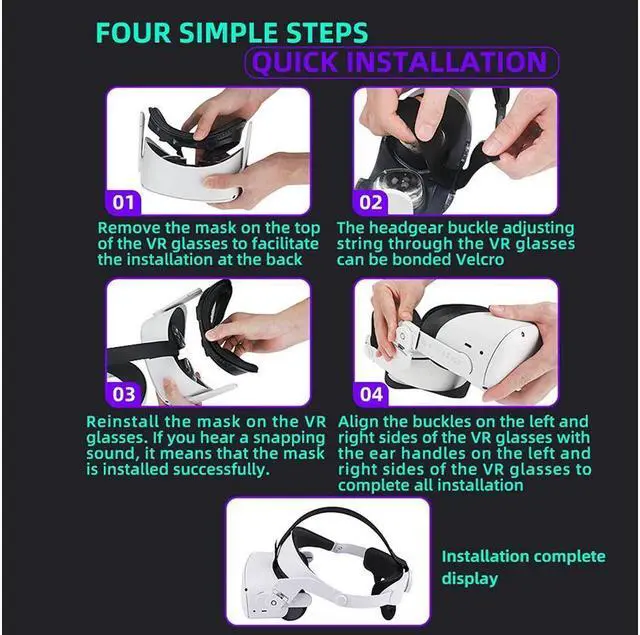 FOUR SIMPLE STEPS

QUICK INSTALLATION

01

Remove the mask on the top of the VR glasses to facilitate the installation at the back

02

The headgear buckle adjusting string through the VR glasses can be bonded Velcro

03

Reinstall the mask on the VR glasses. If you hear a snapping sound, it means that the mask is installed successfully.

04

Align the buckles on the left and right sides of the VR glasses with the ear handles on the left and right sides of the VR glasses to complete all installation

Installation complete display