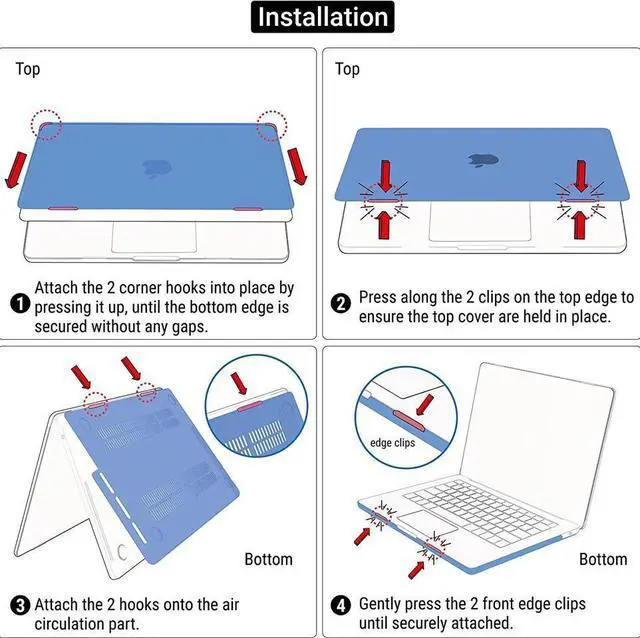 Installation

Top

1 Attach the 2 corner hooks into place by pressing it up, until the bottom edge is secured without any gaps.

Top

2 Press along the 2 clips on the top edge to ensure the top cover are held in place.

Bottom

3 Attach the 2 hooks onto the air circulation part.

edge clips

Bottom

4 Gently press the 2 front edge clips until securely attached.