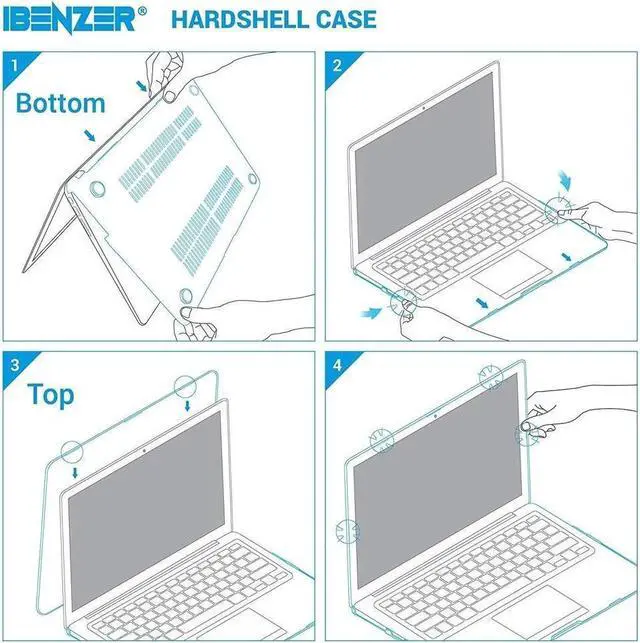 IBENZER® HARDSHELL CASE

1

Bottom

2

3

Top

4