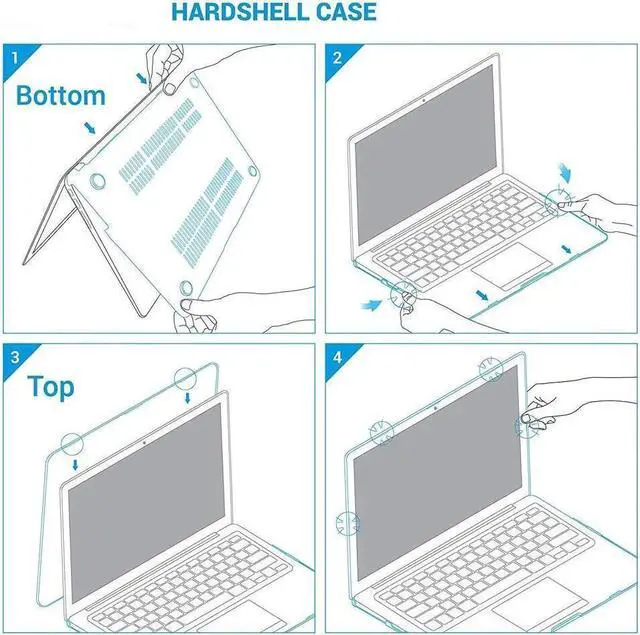 HARDSHELL CASE

1

Bottom

2

3

Top

4