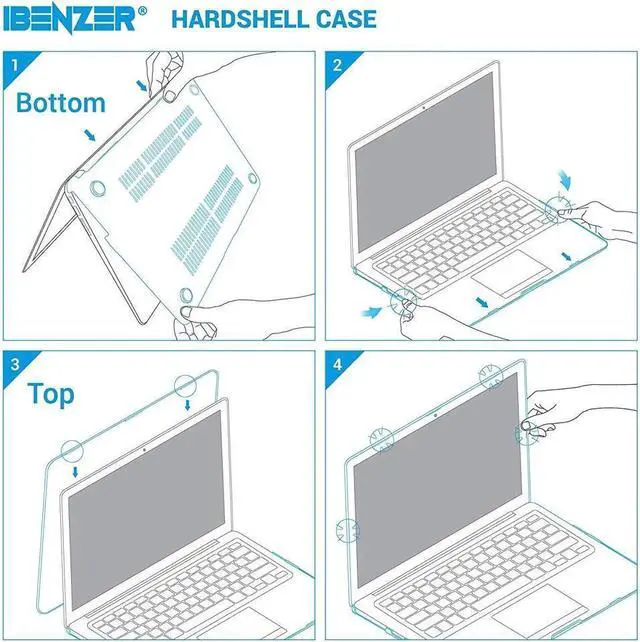 IBENZER® HARDSHELL CASE

1
Bottom

2

3
Top

4