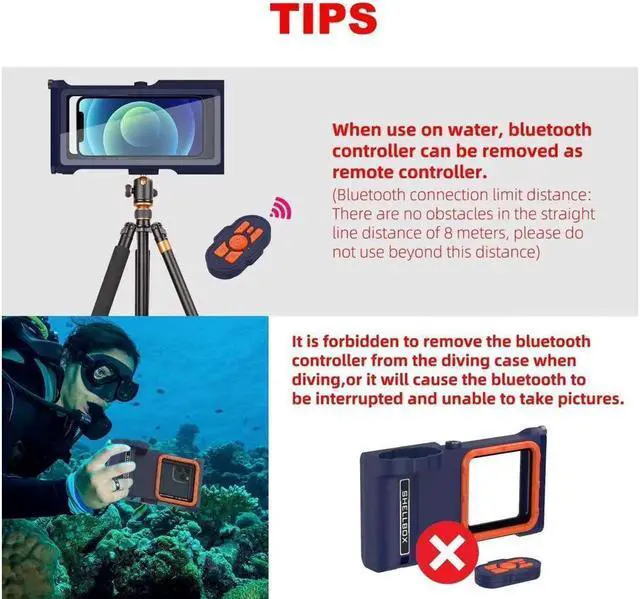 TIPS

When use on water, bluetooth controller can be removed as remote controller.
(Bluetooth connection limit distance: There are no obstacles in the straight line distance of 8 meters, please do not use beyond this distance)

It is forbidden to remove the bluetooth controller from the diving case when diving,or it will cause the bluetooth to be interrupted and unable to take pictures.

SHELLBOX