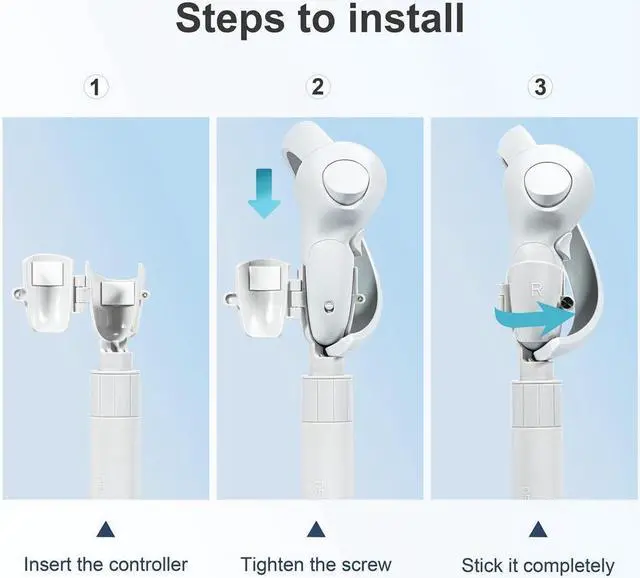 Steps to install

1

2

3

R

Insert the controller

Tighten the screw

Stick it completely