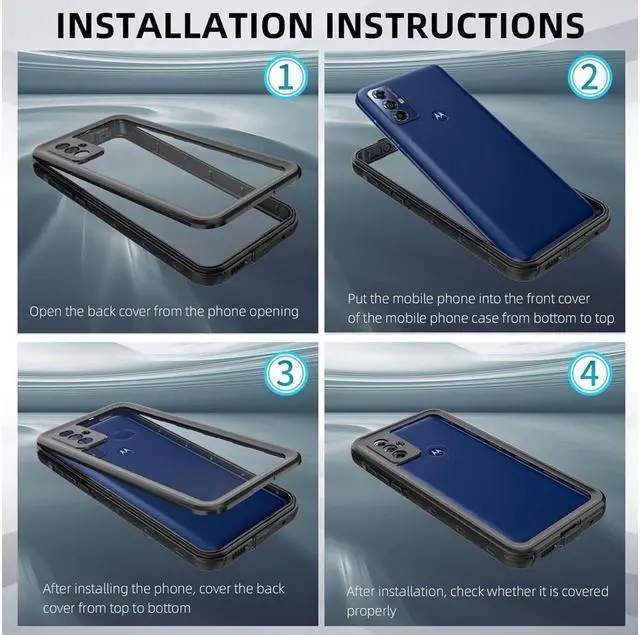 INSTALLATION INSTRUCTIONS

1

Open the back cover from the phone opening

2

Put the mobile phone into the front cover of the mobile phone case from bottom to top

3

After installing the phone, cover the back cover from top to bottom

4

After installation, check whether it is covered properly