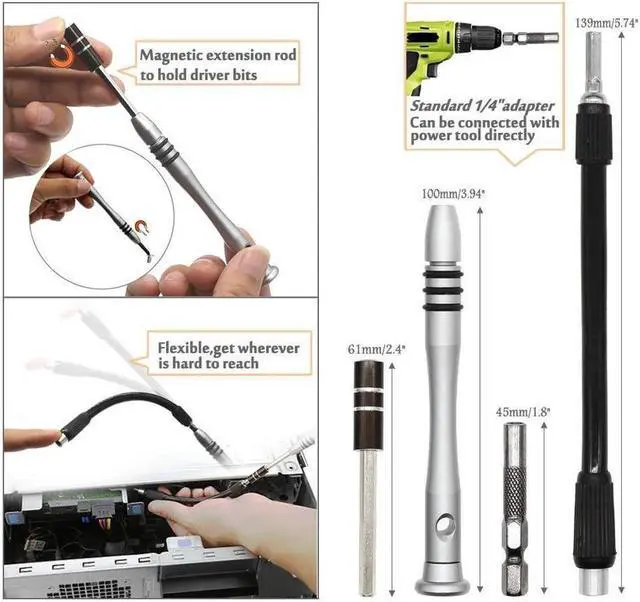 Magnetic extension rod to hold driver bits

Flexible,get wherever is hard to reach

Standard 1/4"adapter
Can be connected with power tool directly

139mm/5.74"

100mm/3.94"

61mm/2.4"

45mm/1.8"