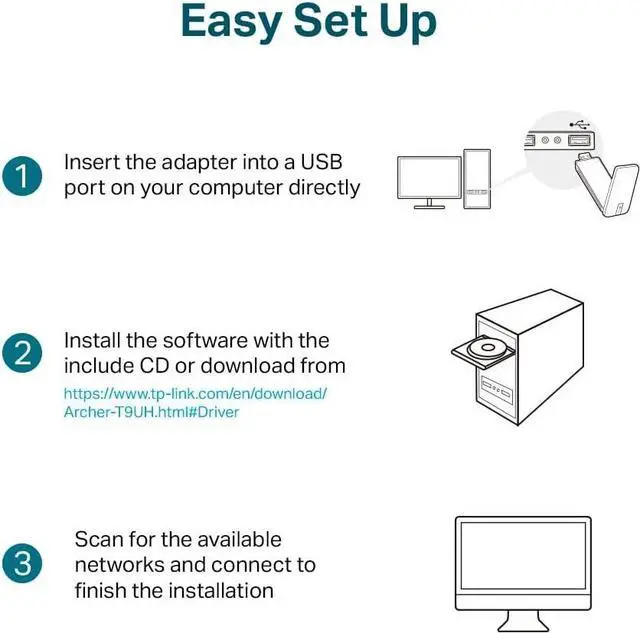 Easy Set Up

1 Insert the adapter into a USB port on your computer directly

2 Install the software with the include CD or download from https://www.tp-link.com/en/download/Archer-T9UH.html#Driver

3 Scan for the available networks and connect to finish the installation