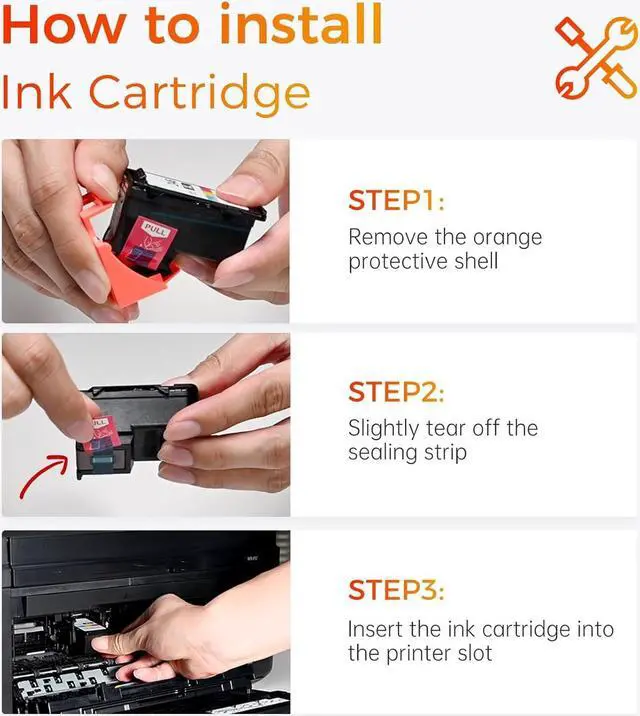 How to install
Ink Cartridge

PULL

STEP1:
Remove the orange protective shell

STEP2:
Slightly tear off the sealing strip

STEP3:
Insert the ink cartridge into the printer slot