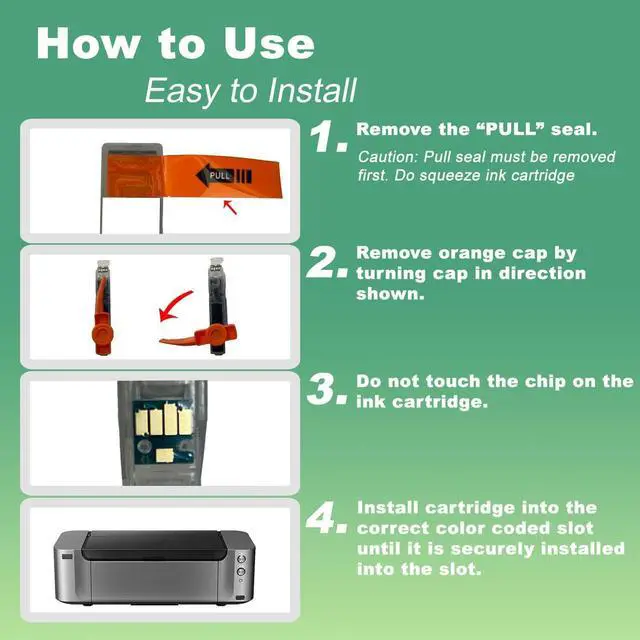 How to Use

Easy to Install

PULL

1. Remove the “PULL” seal.

Caution: Pull seal must be removed first. Do squeeze ink cartridge

2. Remove orange cap by turning cap in direction shown.

3. Do not touch the chip on the ink cartridge.

4. Install cartridge into the correct color coded slot until it is securely installed into the slot.