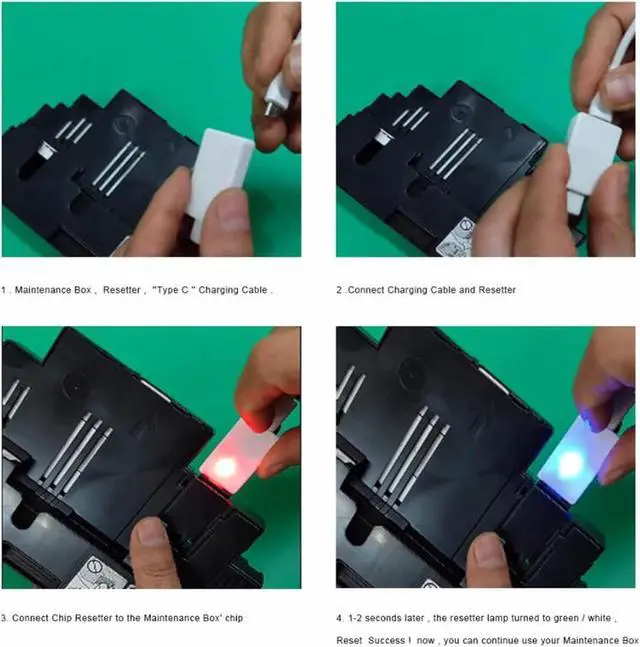 1 . Maintenance Box , Resetter , "Type C " Charging Cable .

2 .Connect Charging Cable and Resetter

3. Connect Chip Resetter to the Maintenance Box' chip

4. 1-2 seconds later , the resetter lamp turned to green / white , Reset Success ! now , you can continue use your Maintenance Box