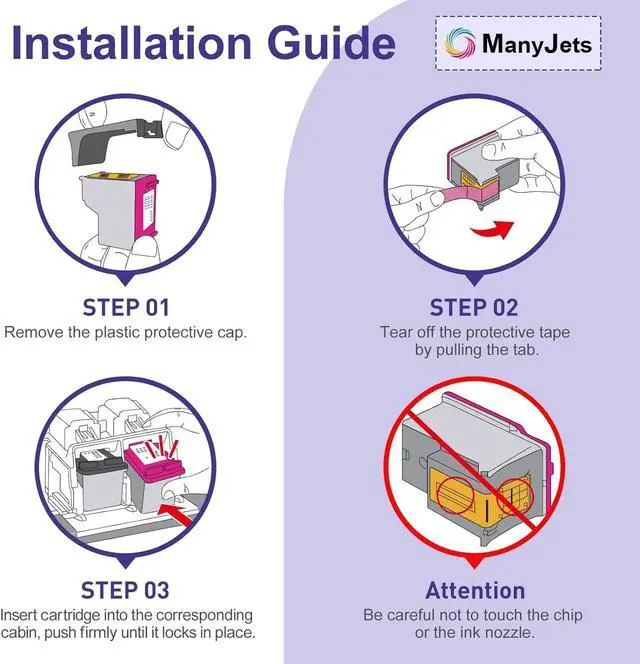 Installation Guide

ManyJets

STEP 01
Remove the plastic protective cap.

STEP 02
Tear off the protective tape by pulling the tab.

STEP 03
Insert cartridge into the corresponding cabin, push firmly until it locks in place.

Attention
Be careful not to touch the chip or the ink nozzle.