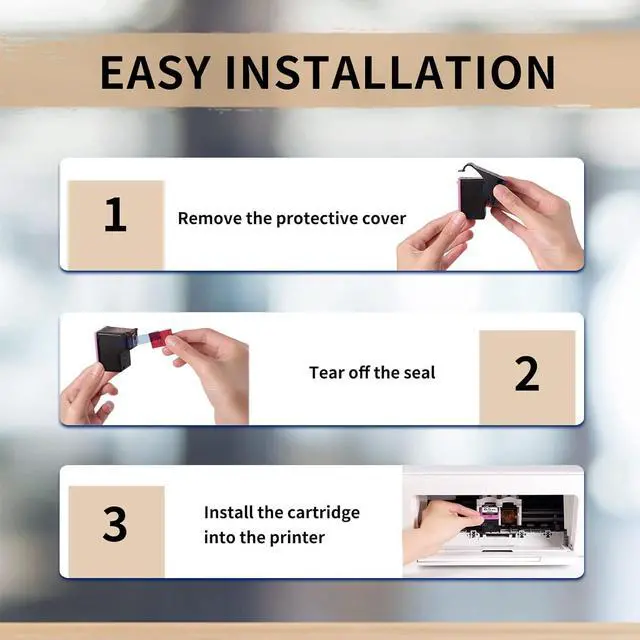 EASY INSTALLATION

1

Remove the protective cover

Tear off the seal

2

3

Install the cartridge into the printer