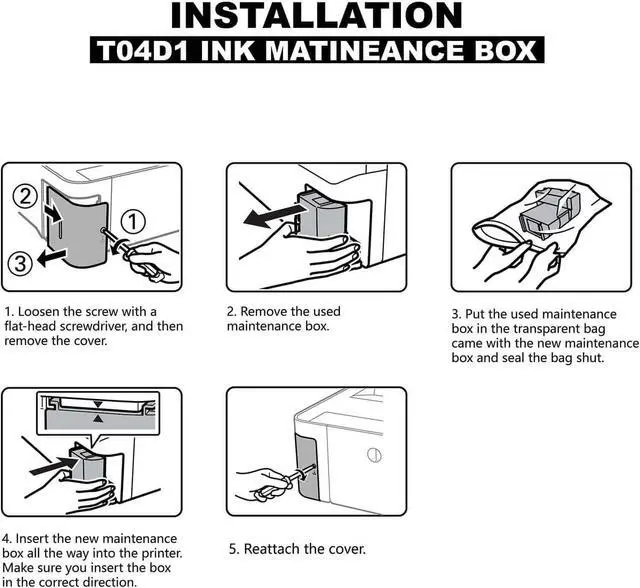 INSTALLATION

T04D1 INK MATINEANCE BOX

2

1

3

1. Loosen the screw with a flat-head screwdriver, and then remove the cover.

2. Remove the used maintenance box.

3. Put the used maintenance box in the transparent bag came with the new maintenance box and seal the bag shut.

4. Insert the new maintenance box all the way into the printer. Make sure you insert the box in the correct direction.

5. Reattach the cover.