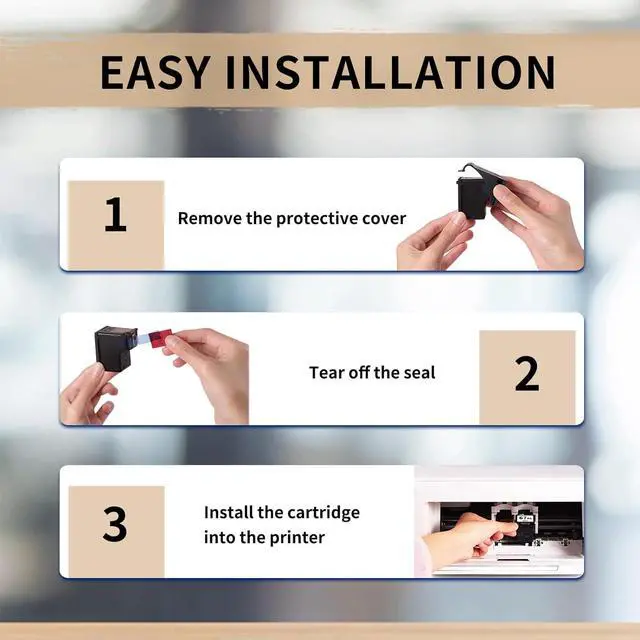 EASY INSTALLATION

1

Remove the protective cover

Tear off the seal

2

3

Install the cartridge into the printer