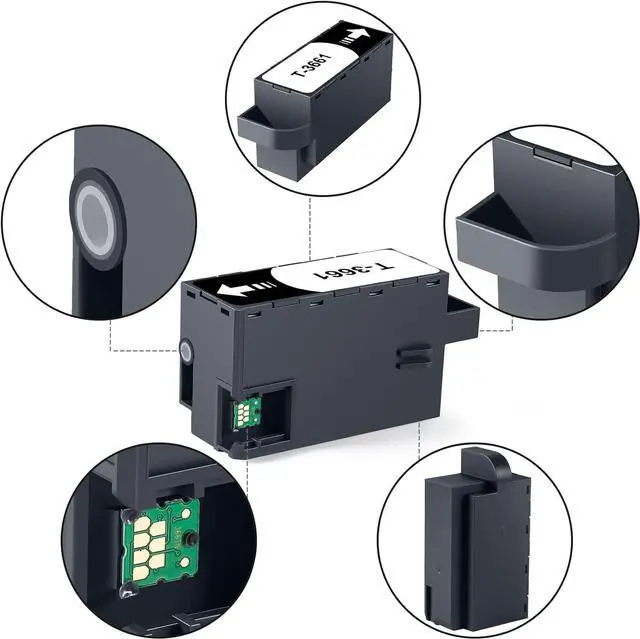 T-3661

T-3661