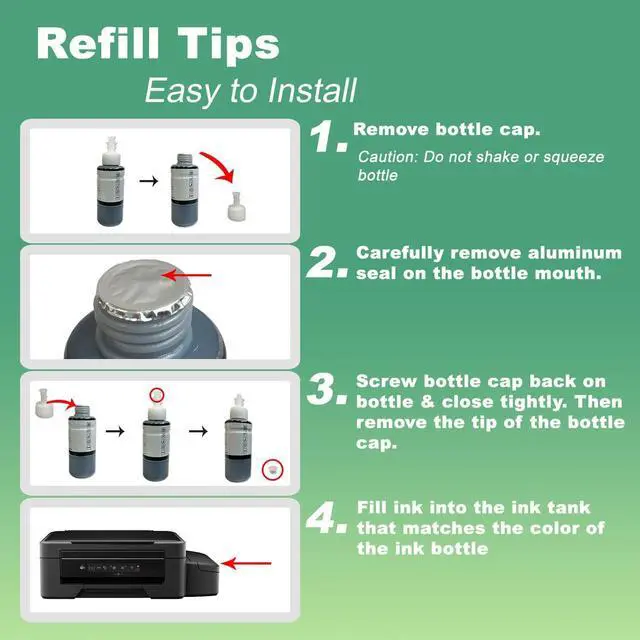 Refill Tips

Easy to Install

1. Remove bottle cap.

Caution: Do not shake or squeeze bottle

2. Carefully remove aluminum seal on the bottle mouth.

3. Screw bottle cap back on bottle & close tightly. Then remove the tip of the bottle cap.

4. Fill ink into the ink tank that matches the color of the ink bottle