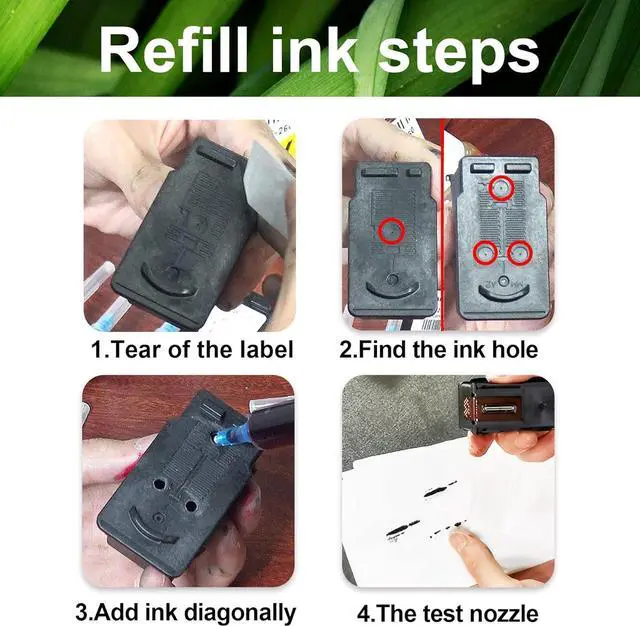 Refill ink steps

1.Tear of the label

2.Find the ink hole

3.Add ink diagonally

4.The test nozzle