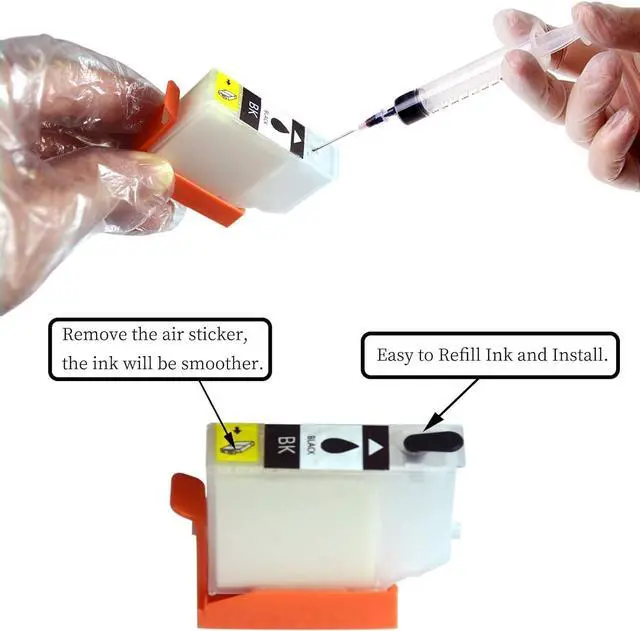 BK
BLACK

Remove the air sticker, the ink will be smoother.

Easy to Refill Ink and Install.

BK
BLACK