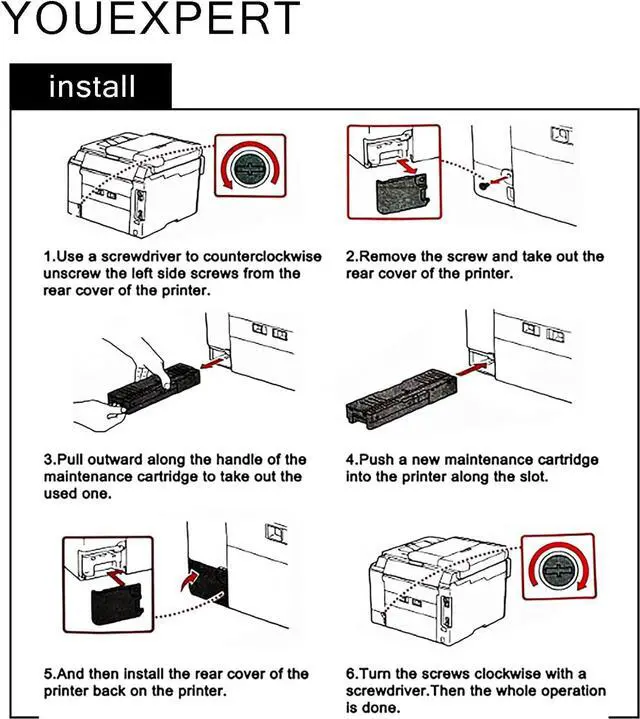 YOUEXPERT

install

1.Use a screwdriver to counterclockwise unscrew the left side screws from the rear cover of the printer.

2.Remove the screw and take out the rear cover of the printer.

3.Pull outward along the handle of the maintenance cartridge to take out the used one.

4.Push a new maintenance cartridge into the printer along the slot.

5.And then install the rear cover of the printer back on the printer.

6.Turn the screws clockwise with a screwdriver.Then the whole operation is done.