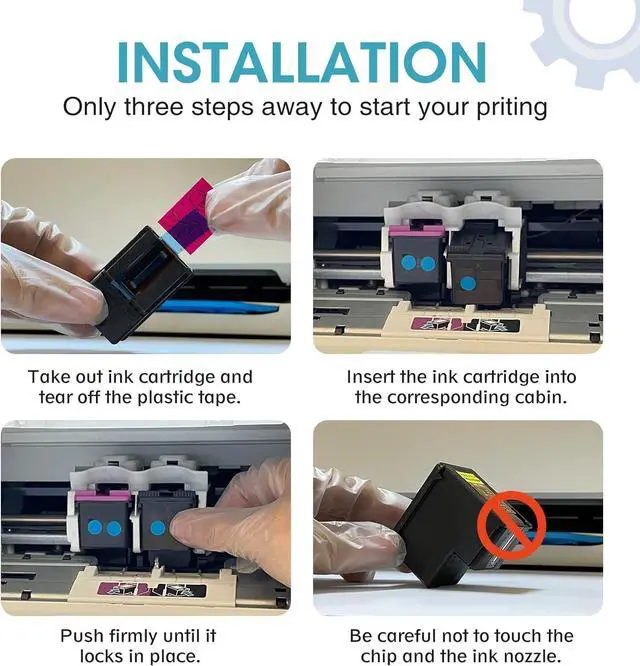 INSTALLATION
Only three steps away to start your priting

Take out ink cartridge and tear off the plastic tape.

Insert the ink cartridge into the corresponding cabin.

Push firmly until it locks in place.

Be careful not to touch the chip and the ink nozzle.