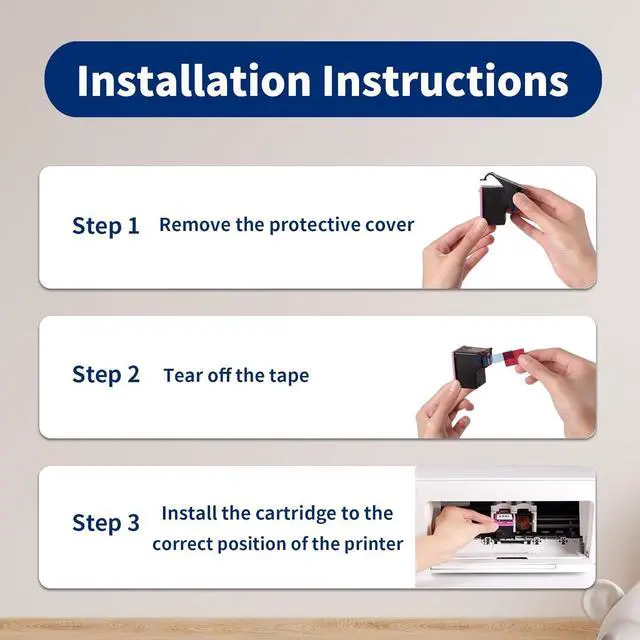 Installation Instructions

Step 1 Remove the protective cover

Step 2 Tear off the tape

Step 3 Install the cartridge to the correct position of the printer