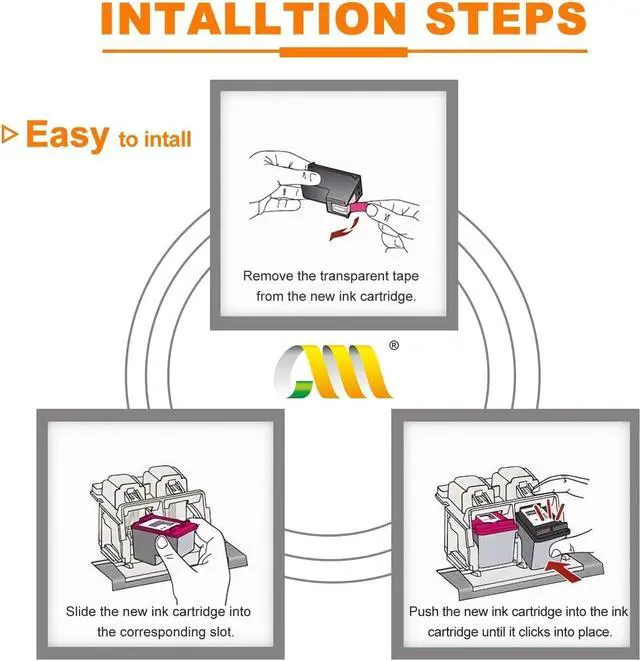 INTALLTION STEPS

Easy to intall

Remove the transparent tape from the new ink cartridge.

®

Slide the new ink cartridge into the corresponding slot.

Push the new ink cartridge into the ink cartridge until it clicks into place.